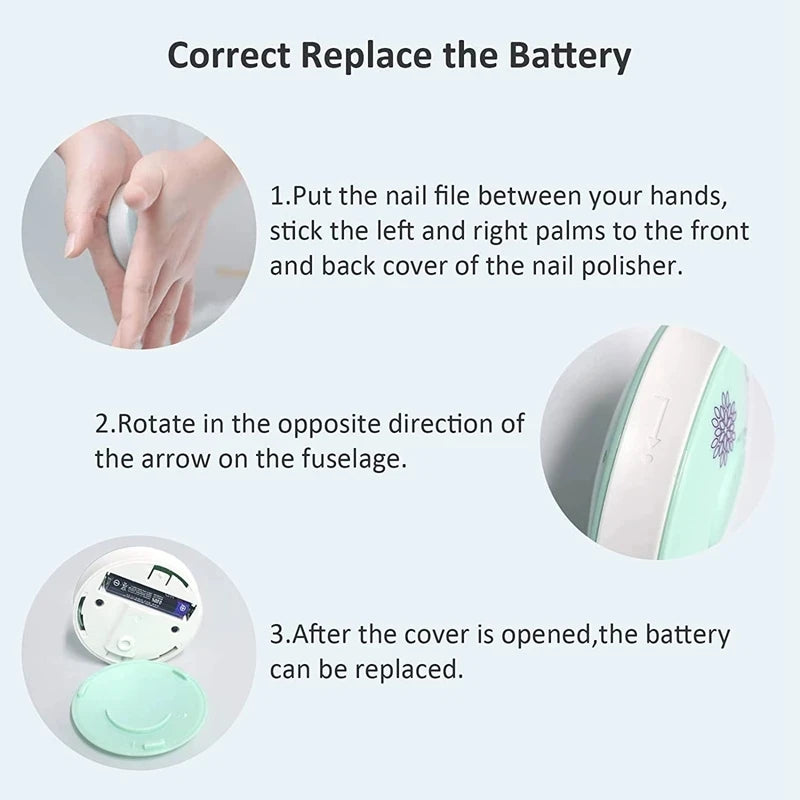 Correct Replace the Battery

1.Put the nail file between your hands, stick the left and right palms to the front and back cover of the nail polisher.

2.Rotate in the opposite direction of the arrow on the fuselage.

3.After the cover is opened,the battery can be replaced.